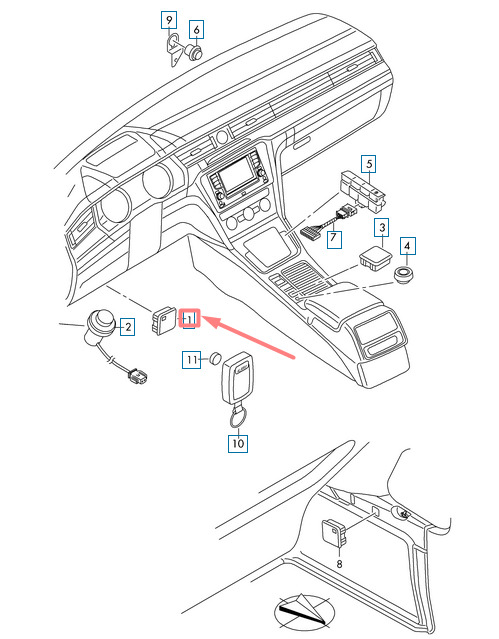 9
6
5
7
3
4
2
1
11
10
8