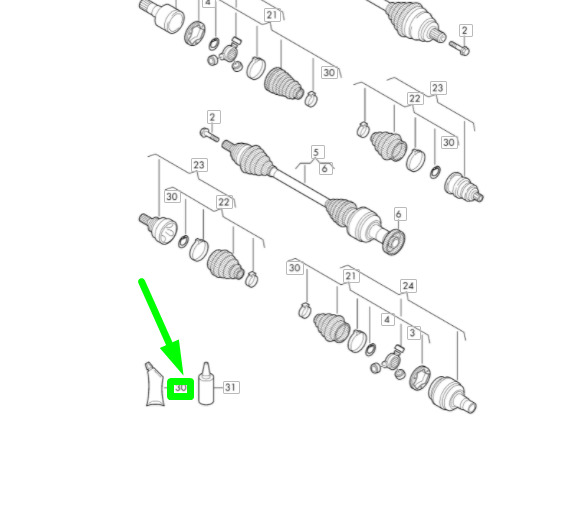 4
21
2
30
23
22
2
30
5
6
23
30
22
6
30
21
24
4
3
30
31