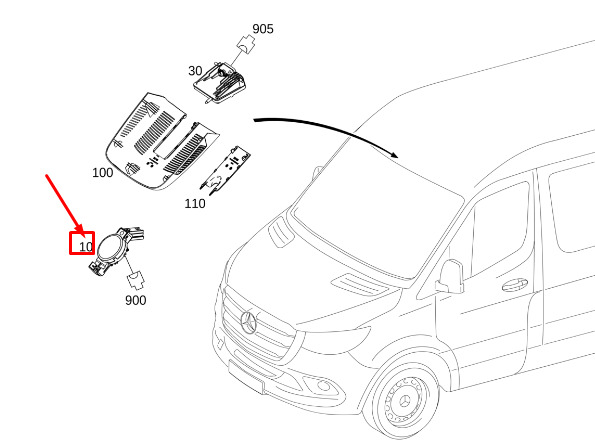 905
30
100
110
10
900