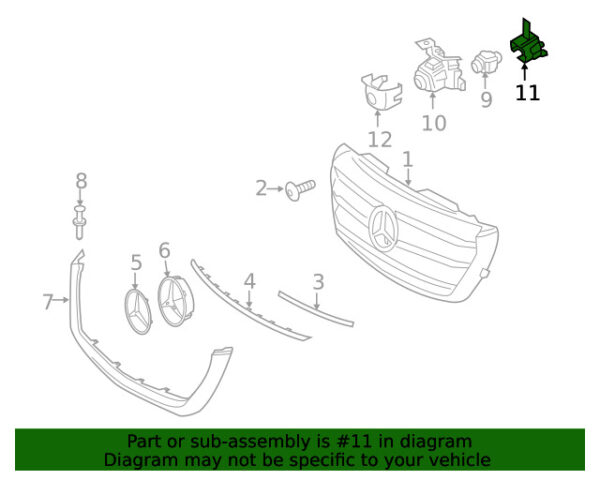 11
9
10
12
1
2
8
6
5
4
3
7

Part or sub-assembly is #11 in diagram
Diagram may not be specific to your vehicle