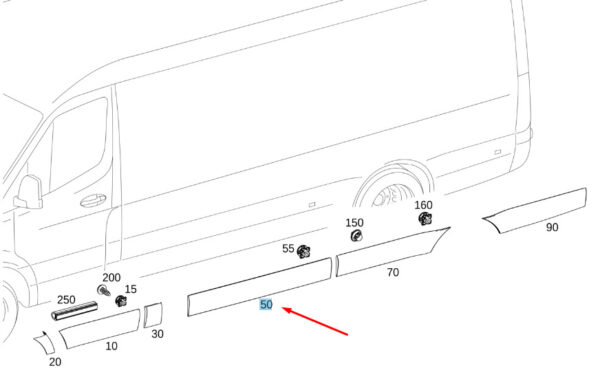 160
150
90
55
70
200
15
250
50
30
10
20