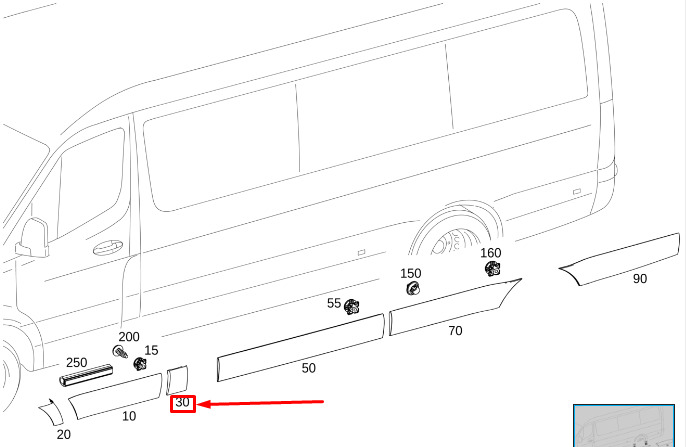 160
150
90
55
70
200
15
250
50
30
10
20