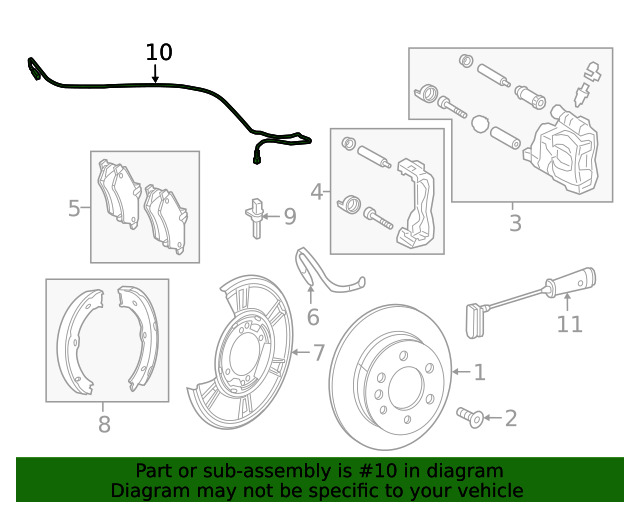 10

3

4

5

9

6

11

8

7

1

2

Part or sub-assembly is #10 in diagram
Diagram may not be specific to your vehicle