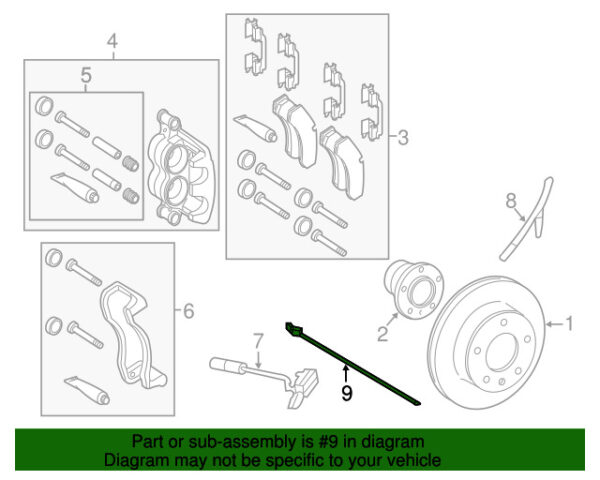 4
5
3
8
6
2
1
7
9
Part or sub-assembly is #9 in diagram
Diagram may not be specific to your vehicle