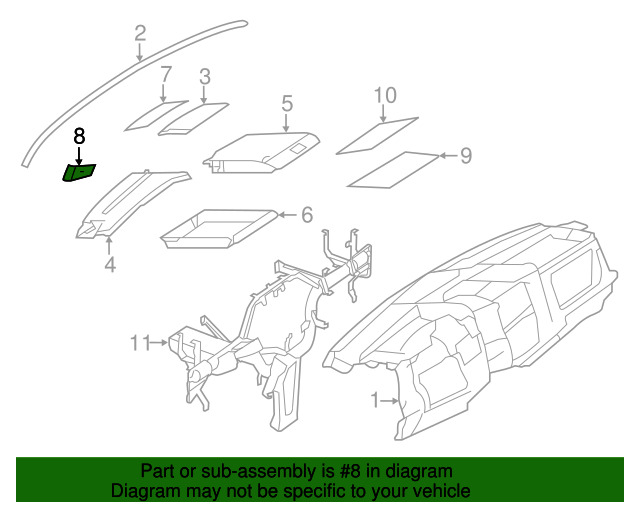 2
7
3
5
10
8
9
6
4
11
1

Part or sub-assembly is #8 in diagram
Diagram may not be specific to your vehicle