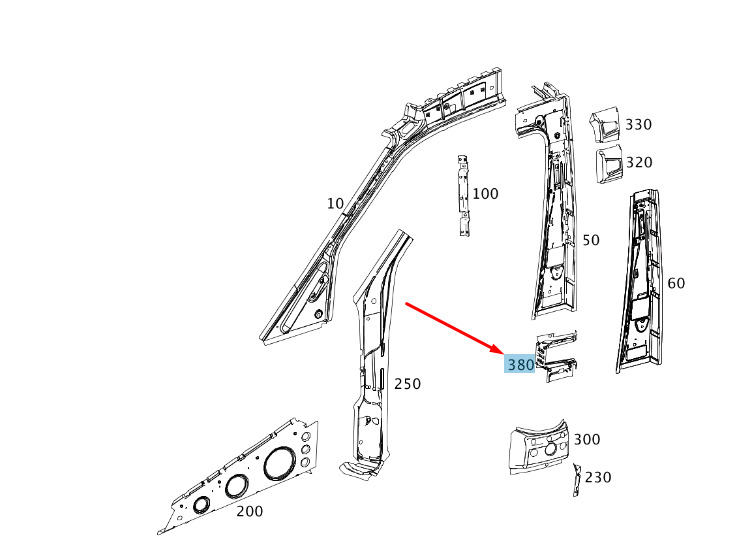 330
320
100
10
50
60
380
250
300
230
200