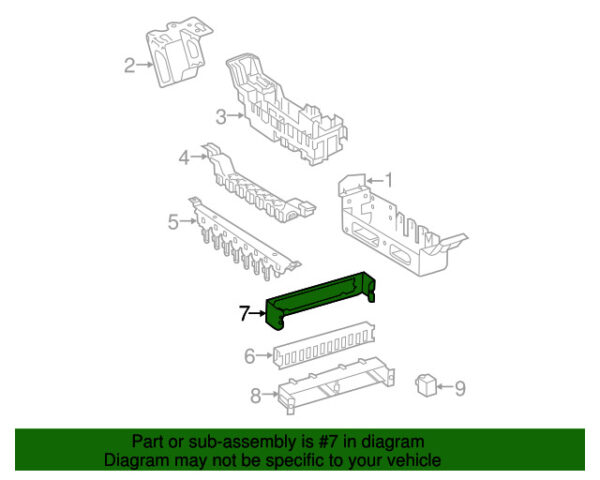 2
3
4
1
5
7
6
8
9

Part or sub-assembly is #7 in diagram
Diagram may not be specific to your vehicle