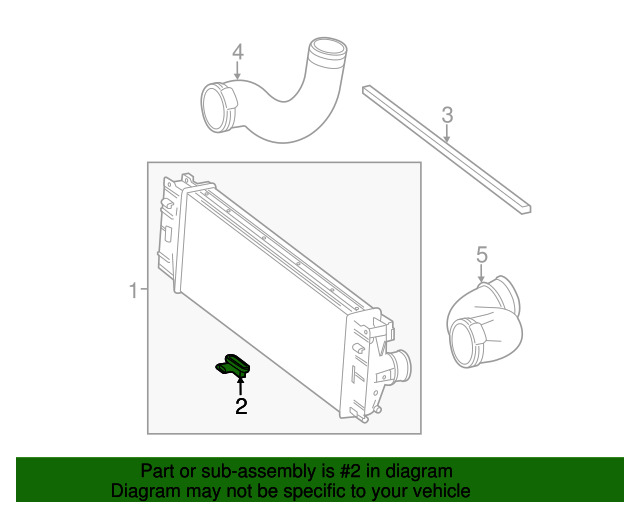 4
3
1
5
2
Part or sub-assembly is #2 in diagram
Diagram may not be specific to your vehicle