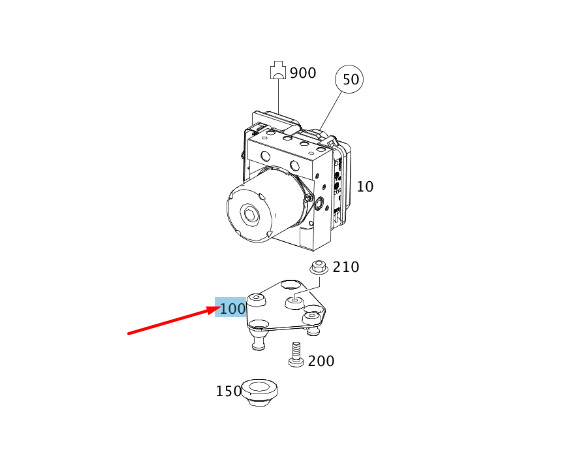 900
50
10
210
100
200
150