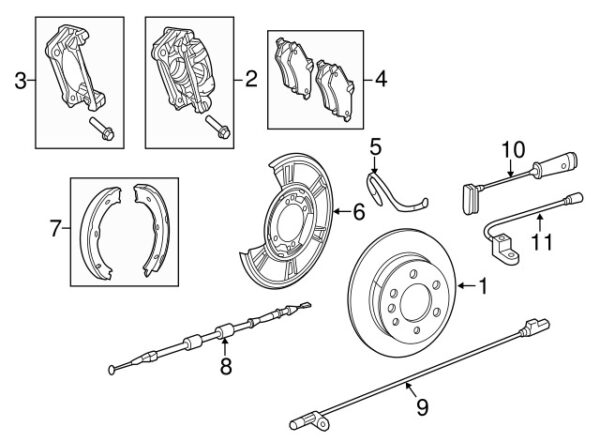 3
2
4
5
10
7
6
11
1
8
9