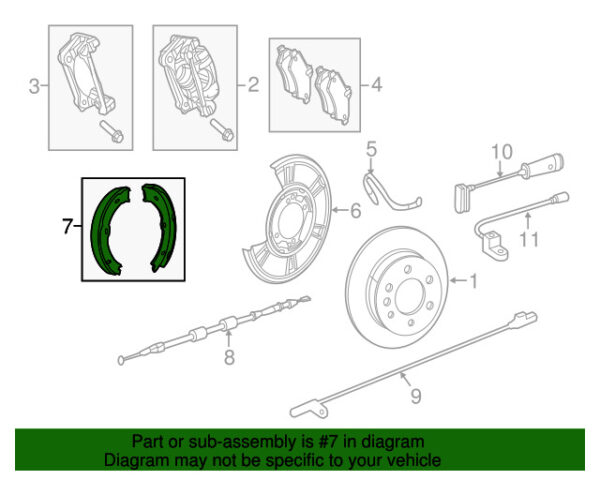 3
2
4
5
10
7
6
11
1
8
9
Part or sub-assembly is #7 in diagram
Diagram may not be specific to your vehicle