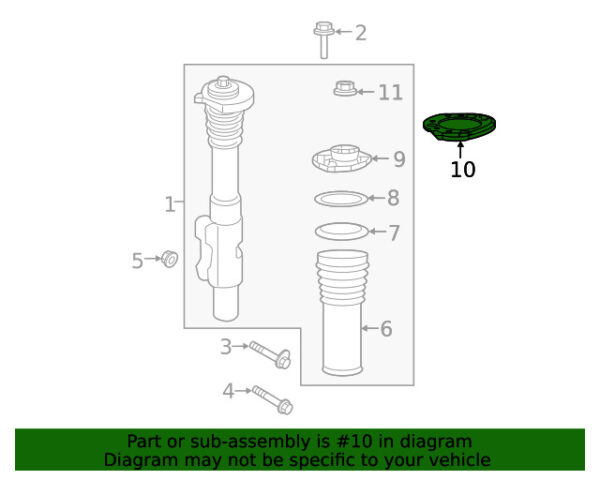 2
11
10
9
1
8
7
5
6
3
4

Part or sub-assembly is #10 in diagram
Diagram may not be specific to your vehicle