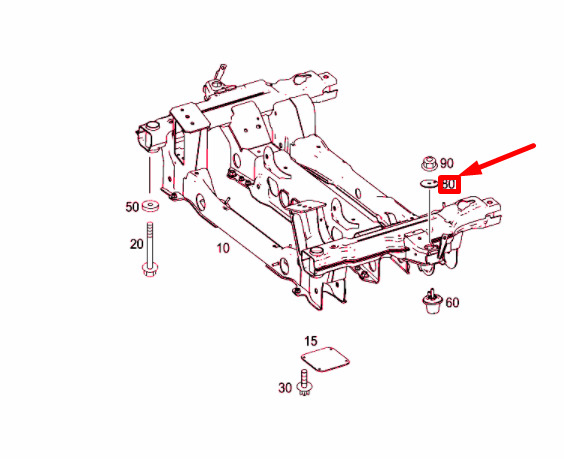 90
80
50
20
10
60
15
30