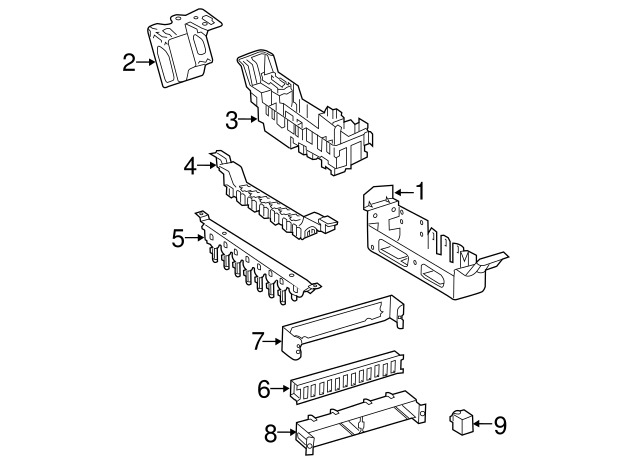 2
3
4
1
5
7
6
8
9