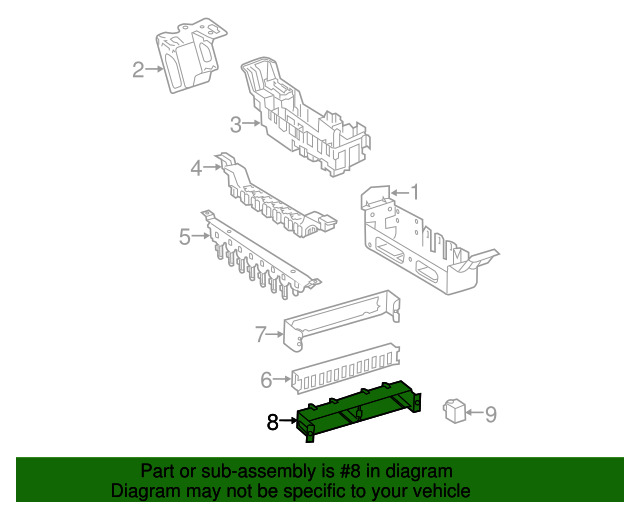 2
3
4
1
5
7
6
8
9

Part or sub-assembly is #8 in diagram
Diagram may not be specific to your vehicle