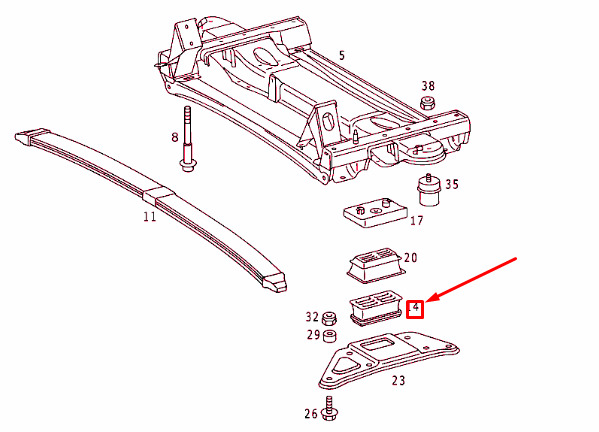 5
38
8
35
11
17
20
4
32
29
23
26