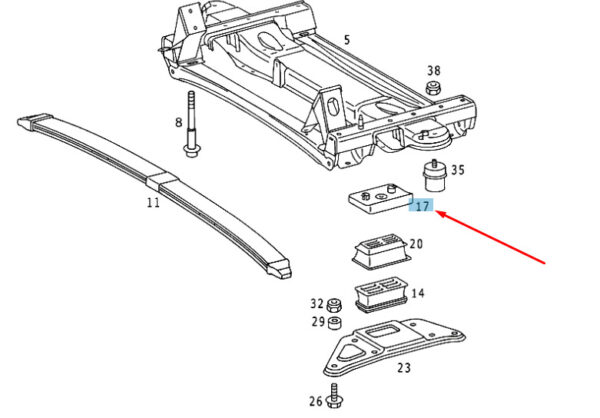 5
38
8
35
11
17
20
14
32
29
23
26