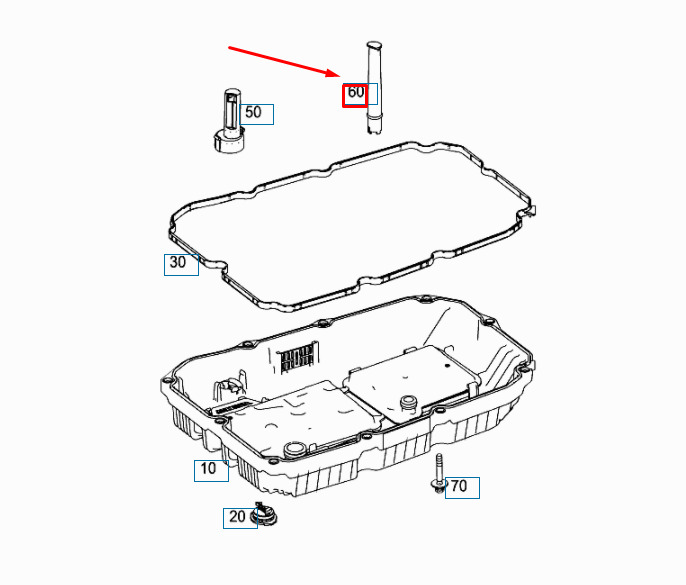 60

50

30

10

70

20