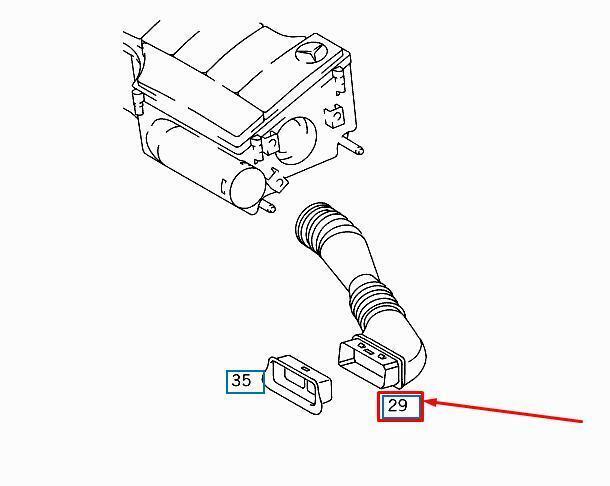 35

29