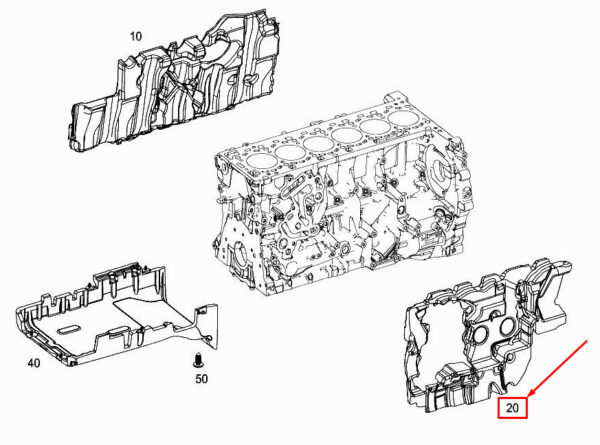 10

40

50

20