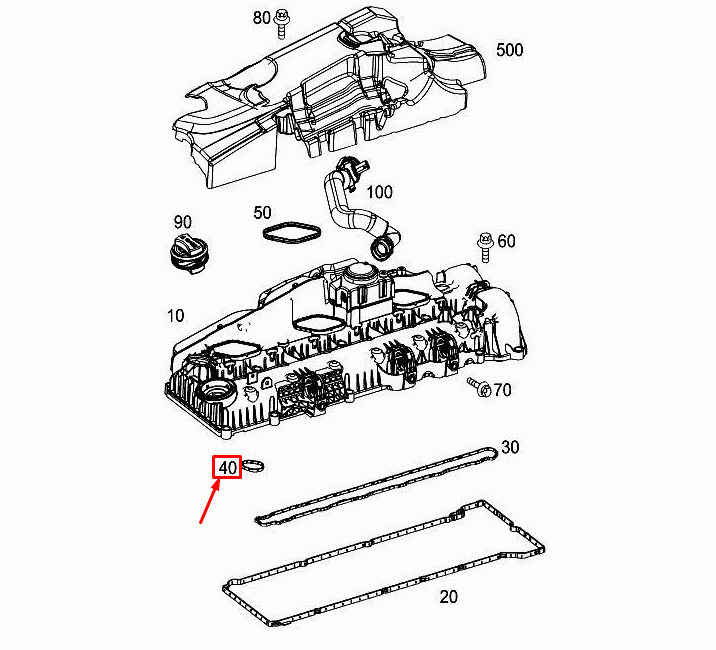 80
500
100
50
90
60
10
70
30
40
20