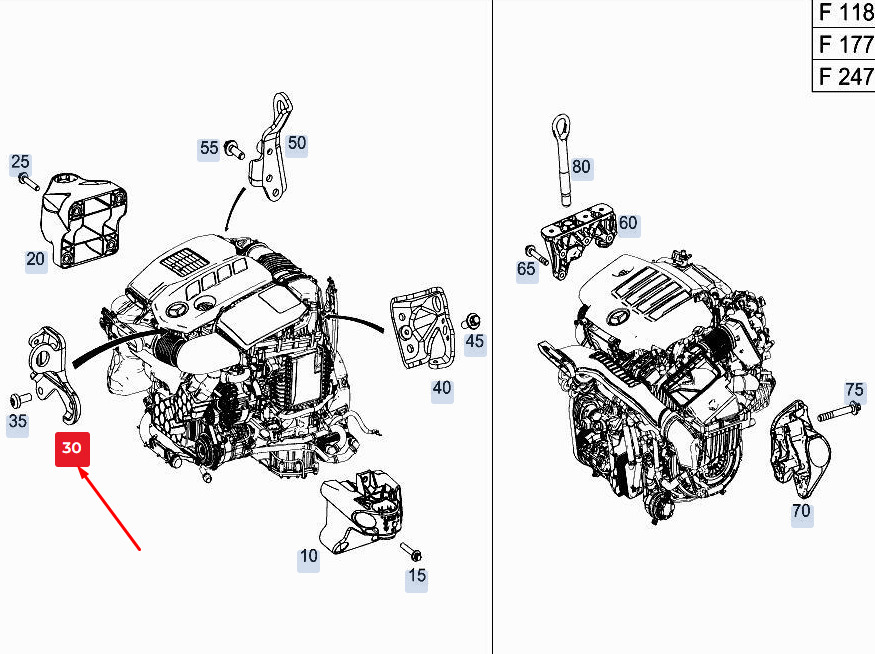 F 118
F 177
F 247

25
55
50
20
45
40
35
30
10
15

80
60
65
75
70