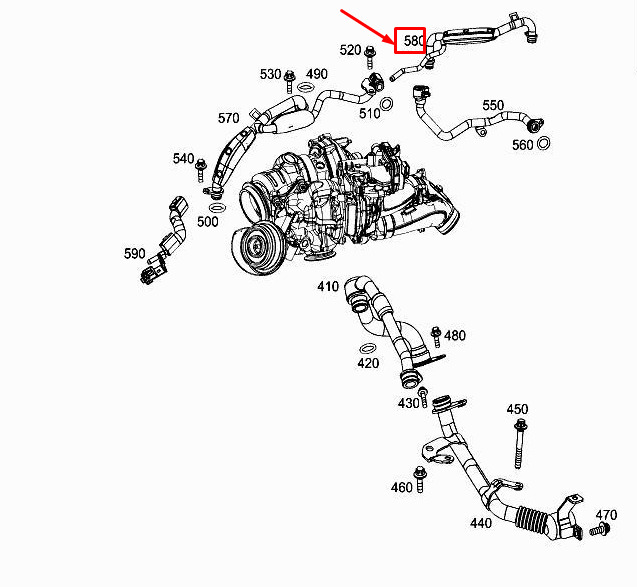 580
520
530
490
510
570
550
560
540
500
590
410
480
420
430
450
460
440
470