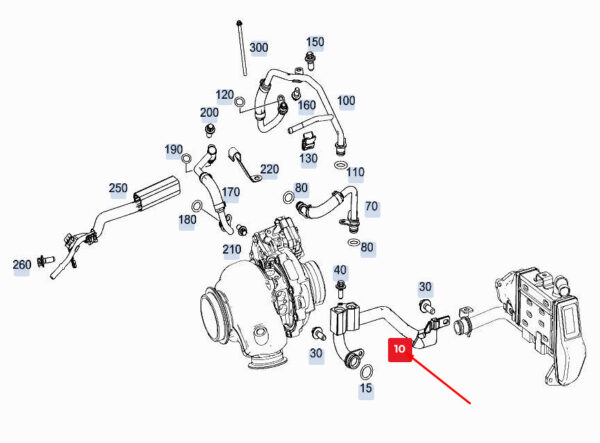 300
150
120
160
100
200
130
190
220
110
250
170
80
70
180
80
210
260
40
30
30
10
15