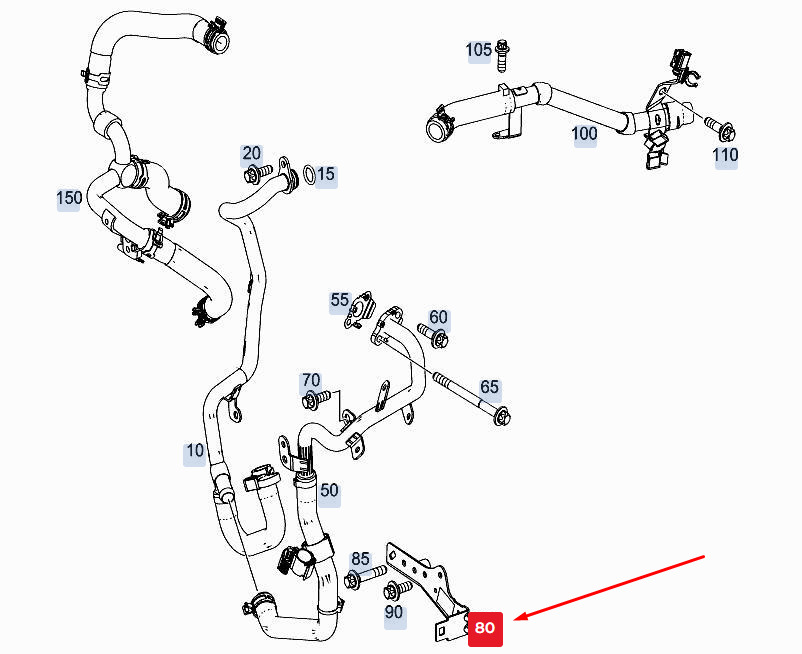 105
100
110
20
15
150
55
60
70
65
10
50
85
90
80