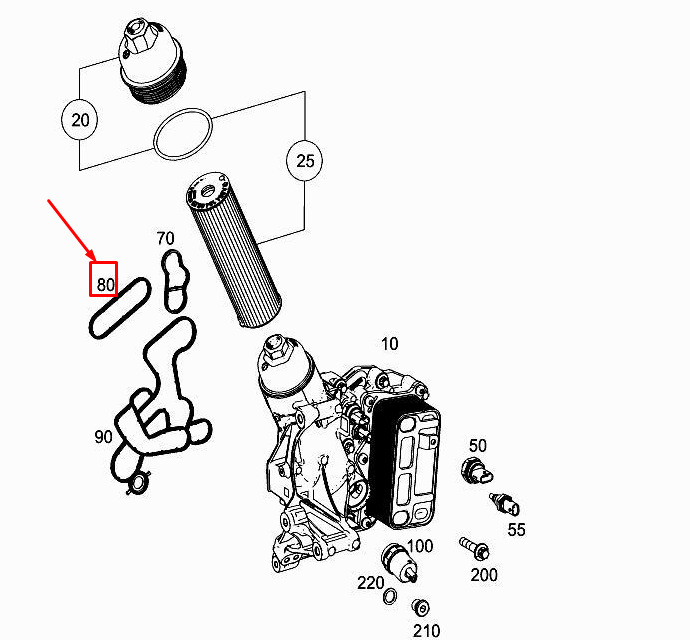 20
25
70
80
10
90
50
55
100
200
220
210