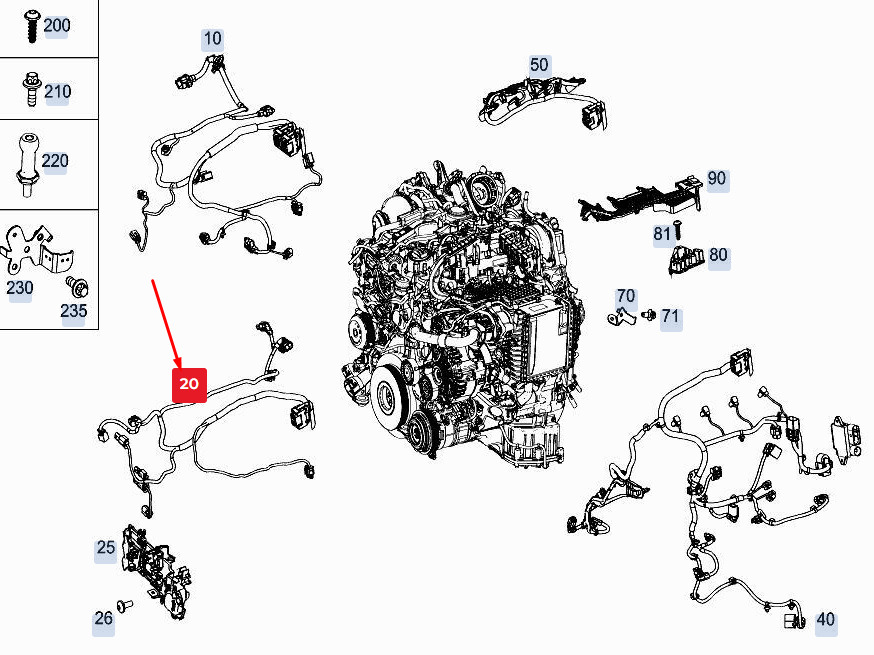 200
210
220
230
235
10
50
90
81
80
70
71
20
25
26
40