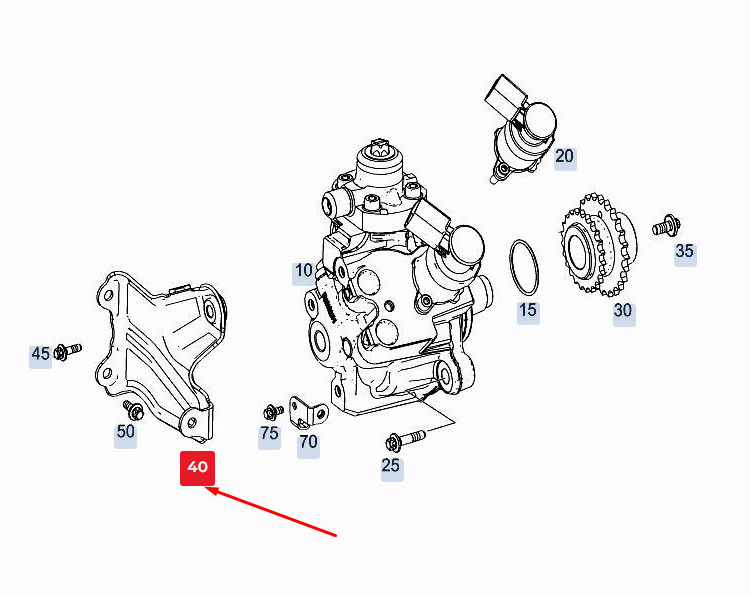 20

35

10

15

30

45

50

75

70

25

40