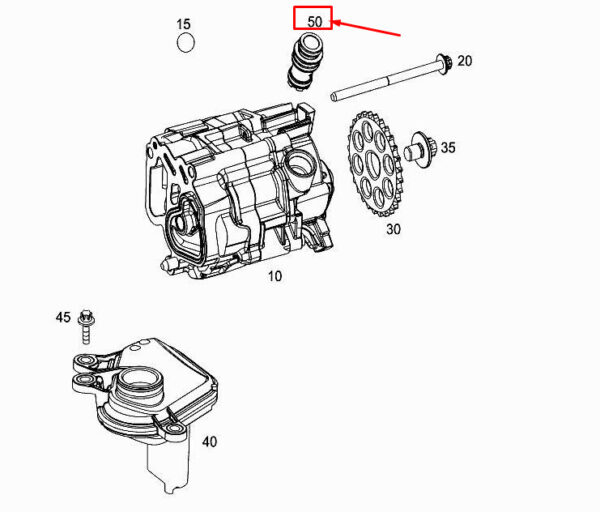 15
50
20
35
30
10
45
40