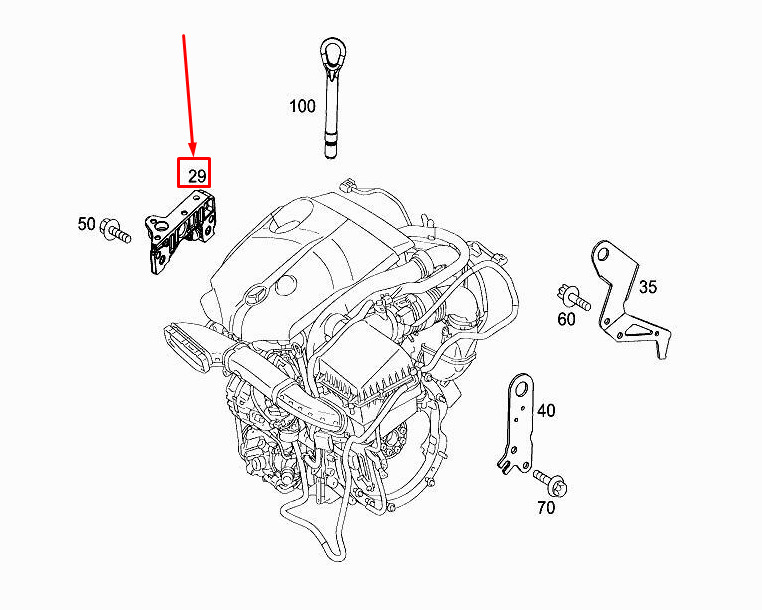 100
29
50
35
60
40
70