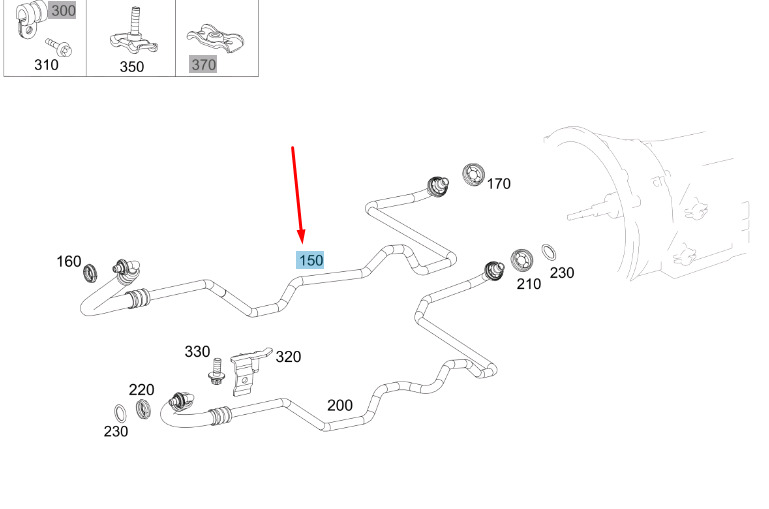 300
310
350
370
170
150
160
210
230
330
320
220
200
230