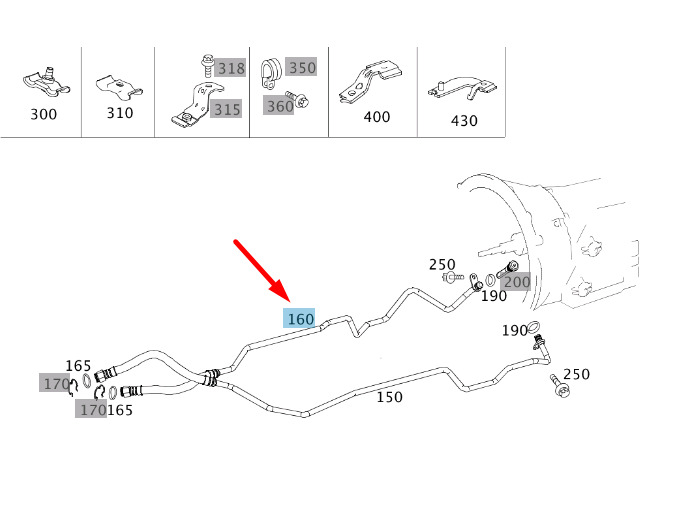 300
310
318
315
350
360
400
430
250
200
190
160
190
165
170
170
165
150
250