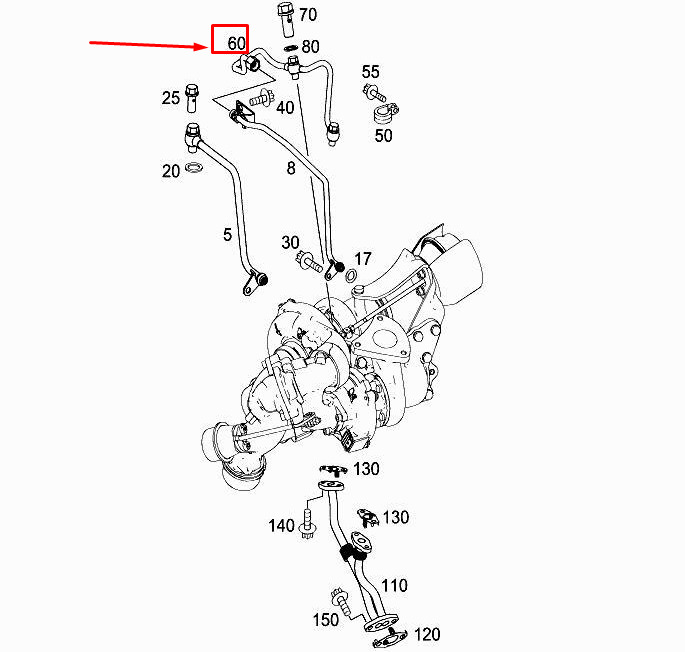 70
60
80
55
25
40
50
20
8
5
30
17
130
140
130
110
150
120