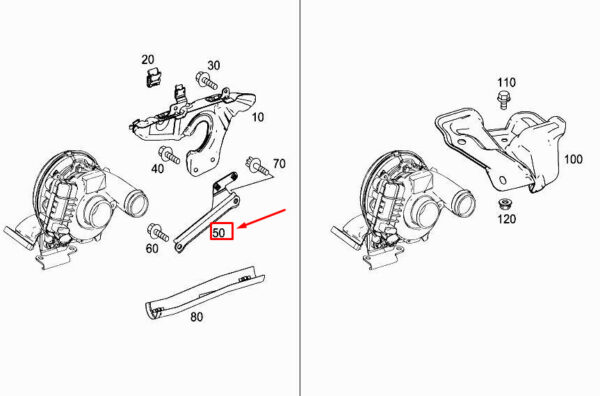 20
30
10
40
70
50
60
80
110
100
120