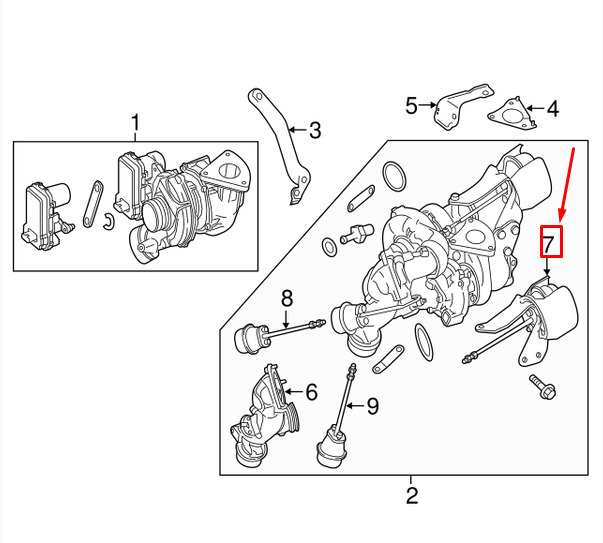 1
3
5
4
7
8
6
9
2