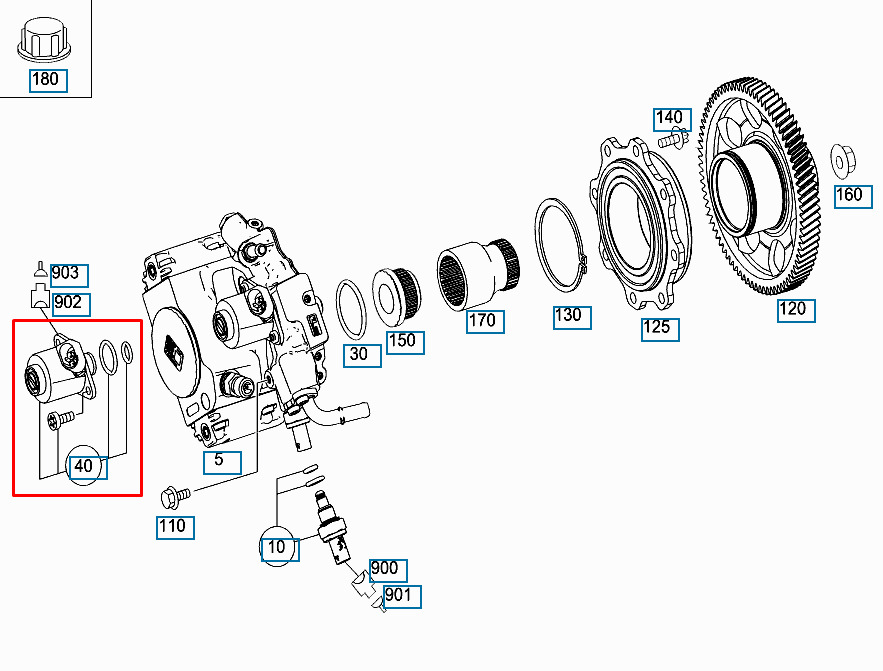 180

140

160

903

902

30

150

170

130

125

120

40

5

110

10

900

901