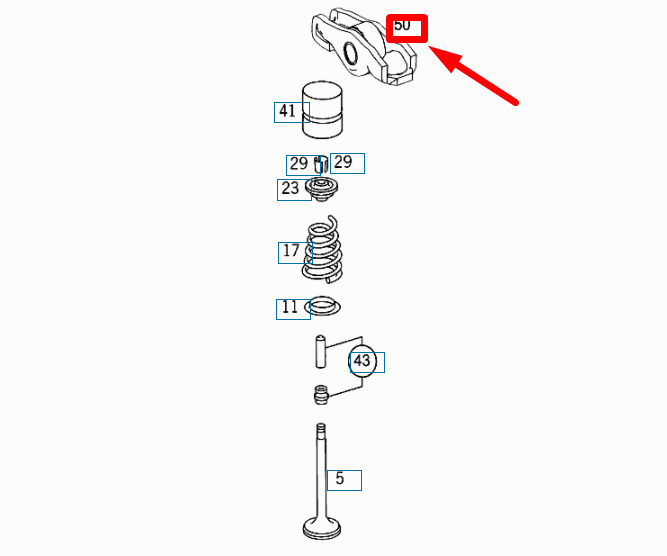 50
41
29 29
23
17
11
43
5