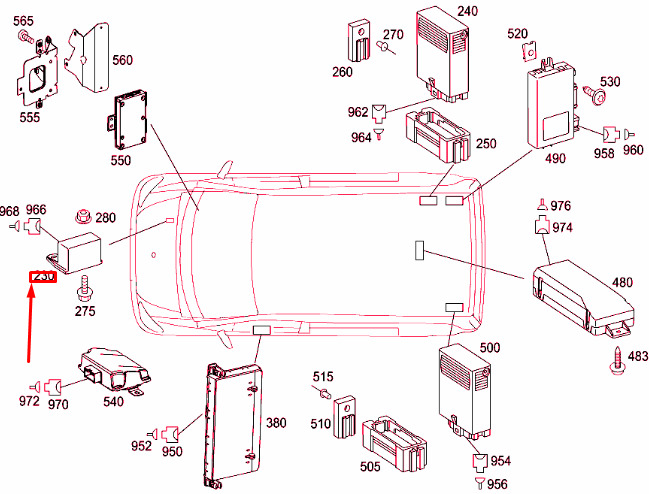 565
560
555
550
260
270
240
962
964
250
520
530
490
958
960
968
966
280
230
275
976
974
480
483
972
970
540
952
950
380
515
510
505
500
954
956