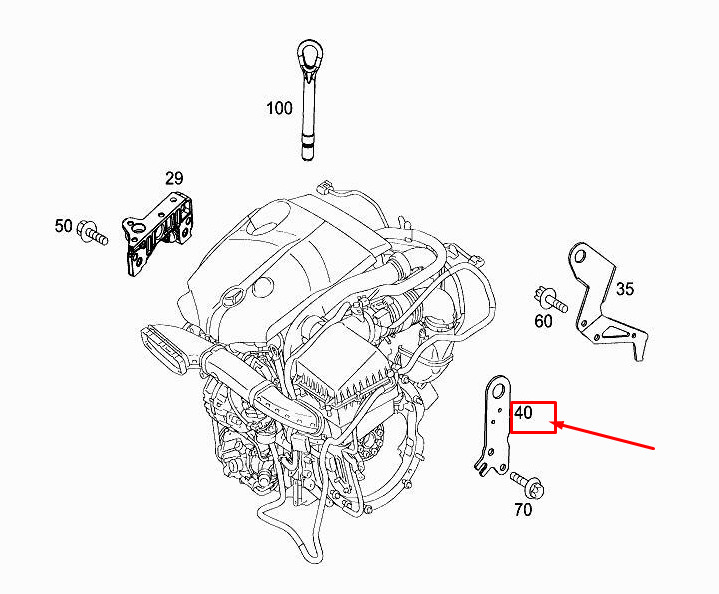 100
29
50
35
60
40
70