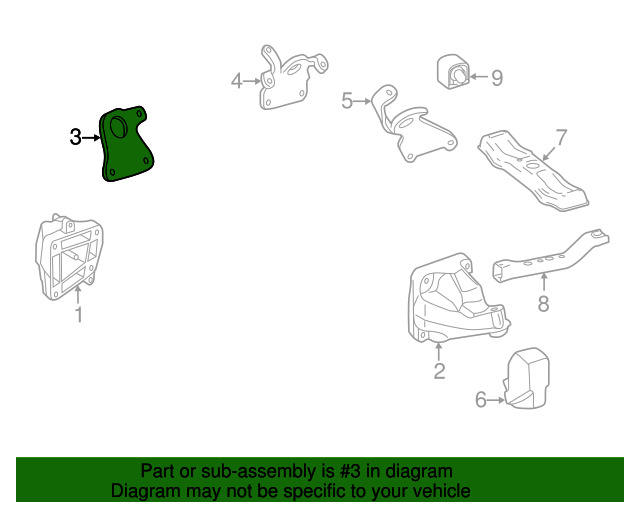 4
9
5
3
7
1
8
2
6

Part or sub-assembly is #3 in diagram
Diagram may not be specific to your vehicle