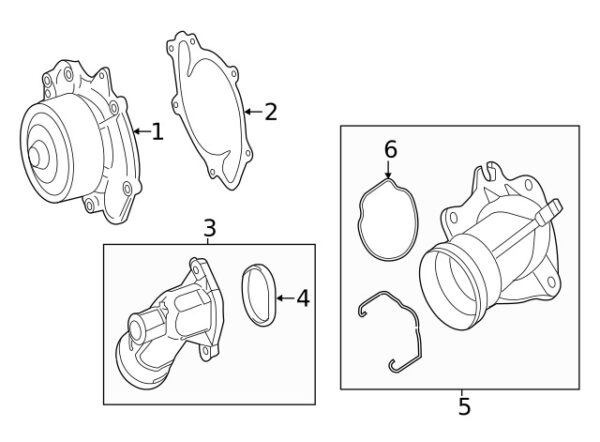 1
2
3
4
6
5