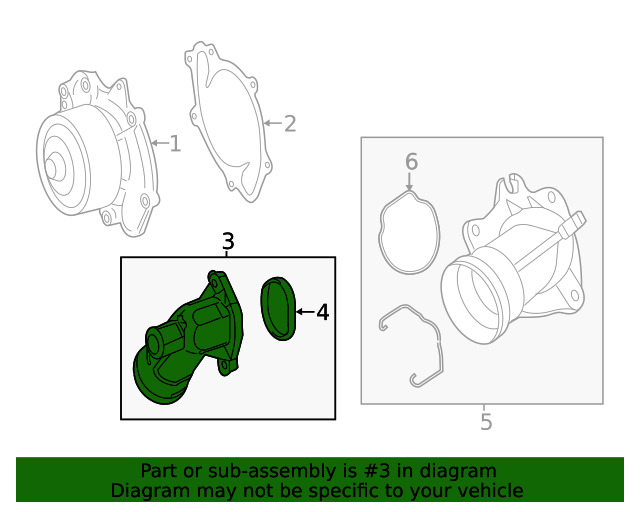 1
2
6
3
4
5
Part or sub-assembly is #3 in diagram
Diagram may not be specific to your vehicle