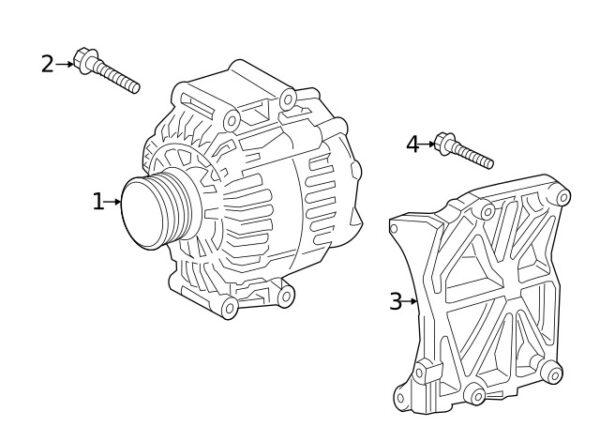 2
4
1
3