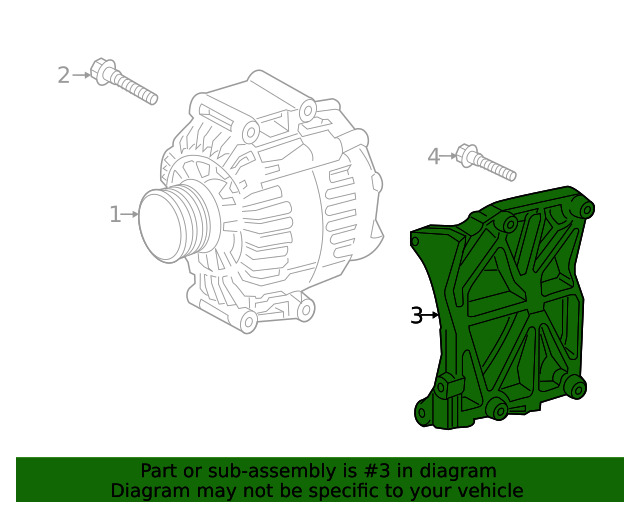 2
4
1
3
Part or sub-assembly is #3 in diagram
Diagram may not be specific to your vehicle