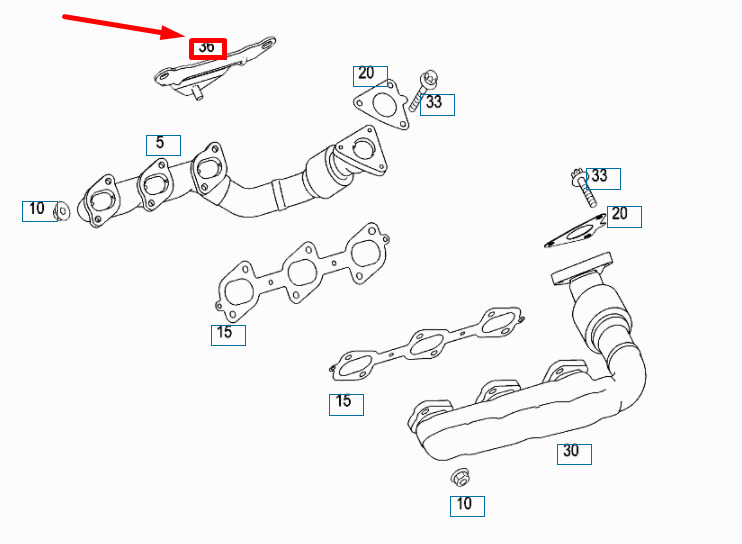 36
20
33
5
10
33
20
15
15
30
10