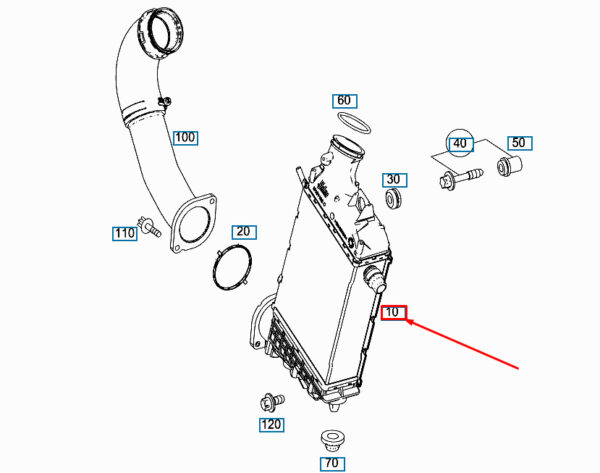 60
100
40
50
30
110
20
10
120
70